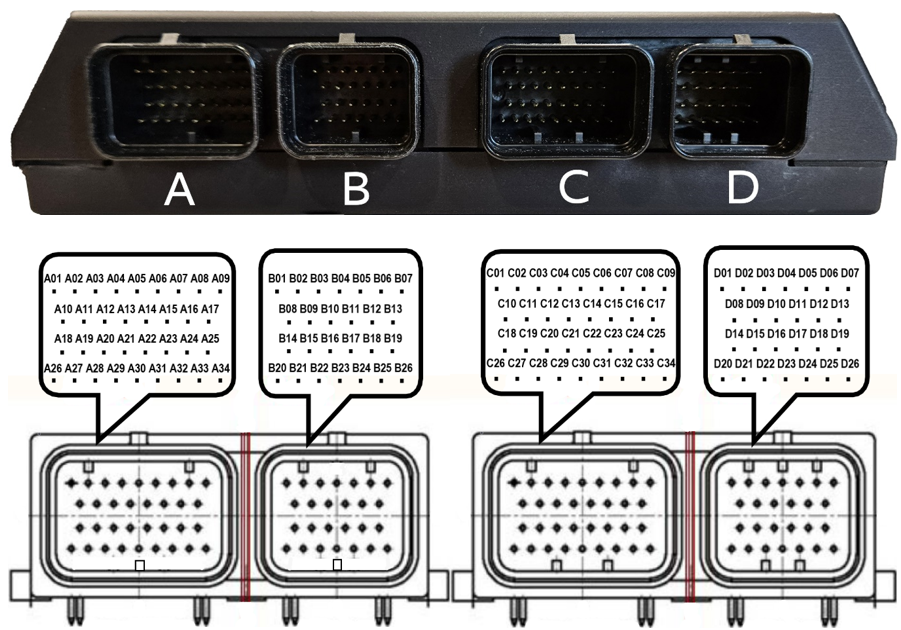 A B C D

A01 A02 A03 A04 A05 A06 A07 A08 A09
A10 A11 A12 A13 A14 A15 A16 A17
A18 A19 A20 A21 A22 A23 A24 A25
A26 A27 A28 A29 A30 A31 A32 A33 A34

B01 B02 B03 B04 B05 B06 B07
B08 B09 B10 B11 B12 B13
B14 B15 B16 B17 B18 B19
B20 B21 B22 B23 B24 B25 B26

C01 C02 C03 C04 C05 C06 C07 C08 C09
C10 C11 C12 C13 C14 C15 C16 C17
C18 C19 C20 C21 C22 C23 C24 C25
C26 C27 C28 C29 C30 C31 C32 C33 C34

D01 D02 D03 D04 D05 D06 D07
D08 D09 D10 D11 D12 D13
D14 D15 D16 D17 D18 D19
D20 D21 D22 D23 D24 D25 D26